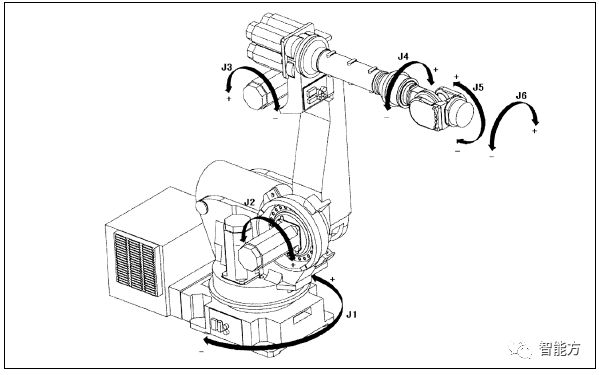 J3
+
−
J4
+
−
+
J5
−
J6
+
−
J2
+
J1
−
智能方