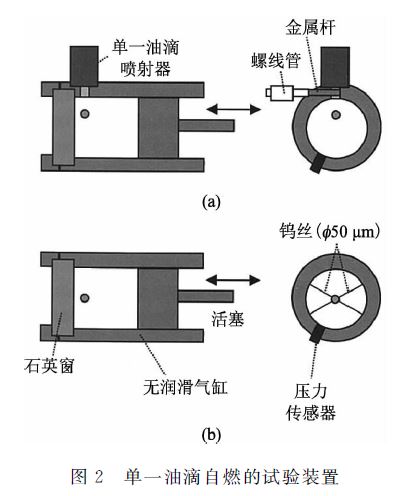 单一油滴喷射器

金属杆

螺线管

(a)

钨丝($\phi$50 μm)

活塞

石英窗

无润滑气缸

压力传感器

(b)

图 2　单一油滴自燃的试验装置