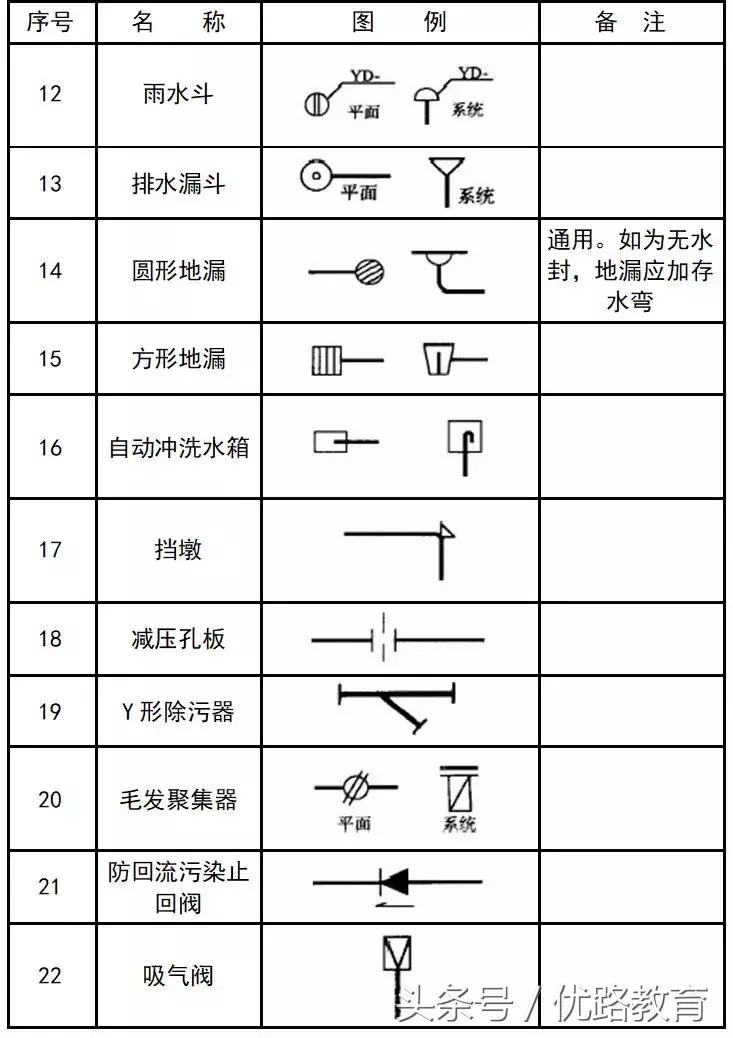 | 序号 | 名　称 | 图　例 | 备　注 |
|---|---|---|---|
| 12 | 雨水斗 | YD- 平面　YD- 系统 | |
| 13 | 排水漏斗 | 平面　系统 | |
| 14 | 圆形地漏 | | 通用。如为无水封，地漏应加存水弯 |
| 15 | 方形地漏 | | |
| 16 | 自动冲洗水箱 | | |
| 17 | 挡墩 | | |
| 18 | 减压孔板 | | |
| 19 | Y 形除污器 | | |
| 20 | 毛发聚集器 | 平面　系统 | |
| 21 | 防回流污染止回阀 | | |
| 22 | 吸气阀 | | |

头条号 / 优路教育