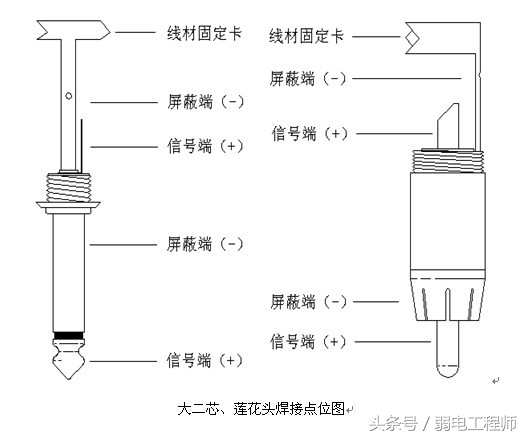 线材固定卡

屏蔽端（-）

信号端（+）

屏蔽端（-）

信号端（+）

线材固定卡

屏蔽端（-）

信号端（+）

屏蔽端（-）

信号端（+）

大二芯、莲花头焊接点位图

头条号 / 弱电工程师