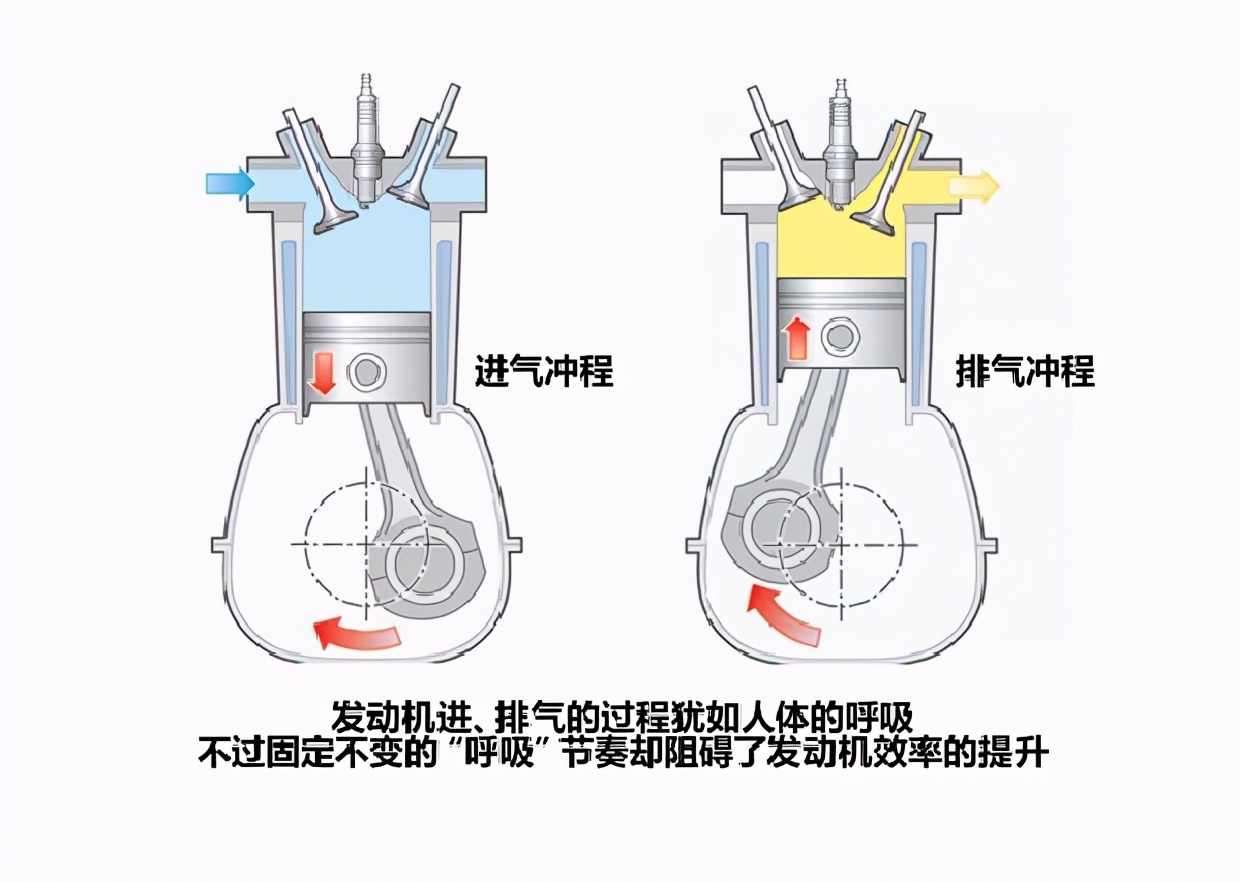 进气冲程

排气冲程

发动机进、排气的过程犹如人体的呼吸
不过固定不变的“呼吸”节奏却阻碍了发动机效率的提升