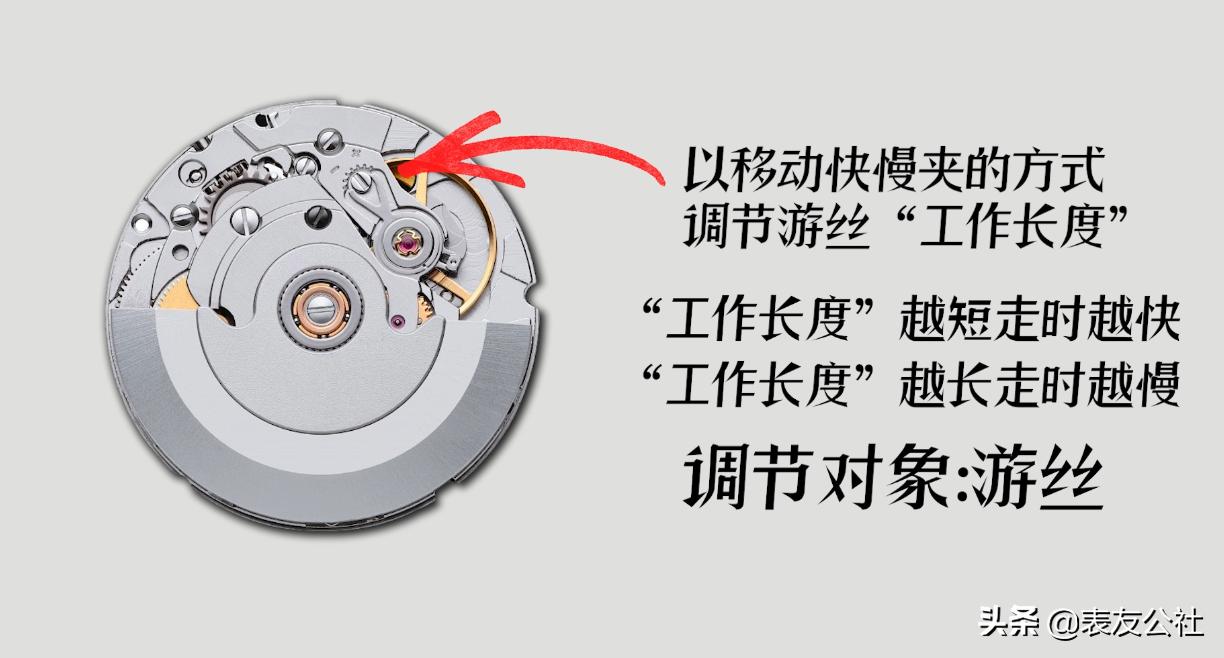 以移动快慢夹的方式
调节游丝“工作长度”

“工作长度”越短走时越快
“工作长度”越长走时越慢

调节对象:游丝

头条 @表友公社