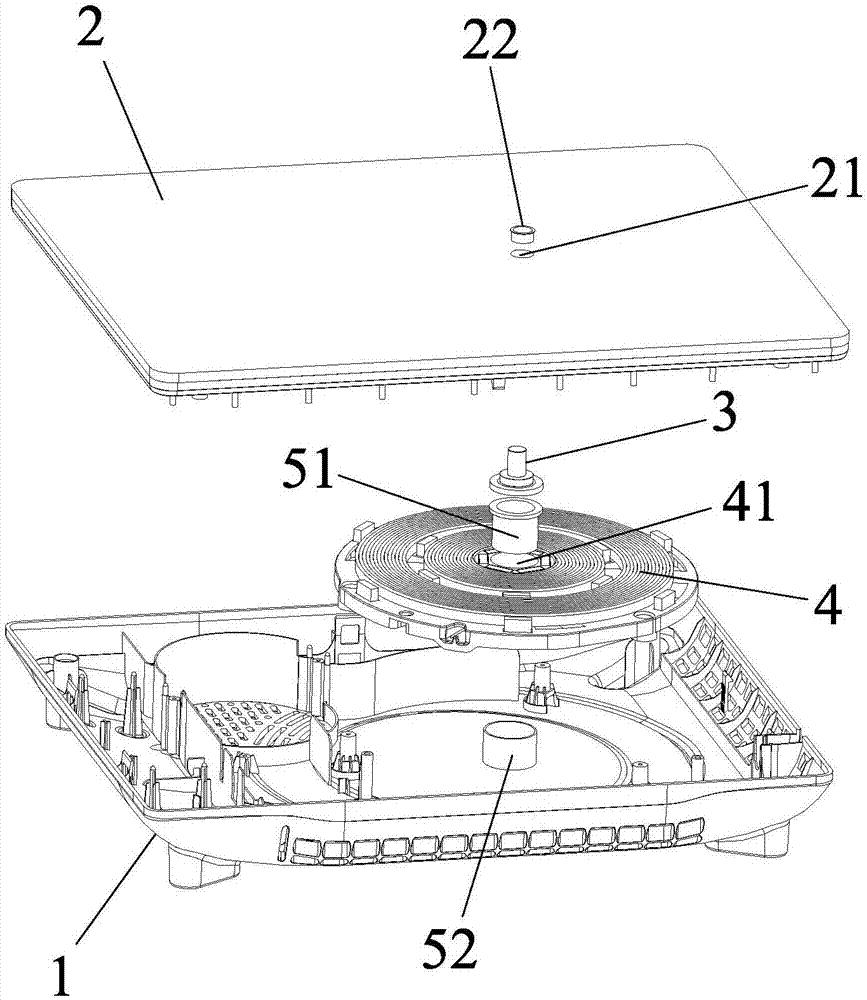 2
22
21
3
51
41
4
1
52