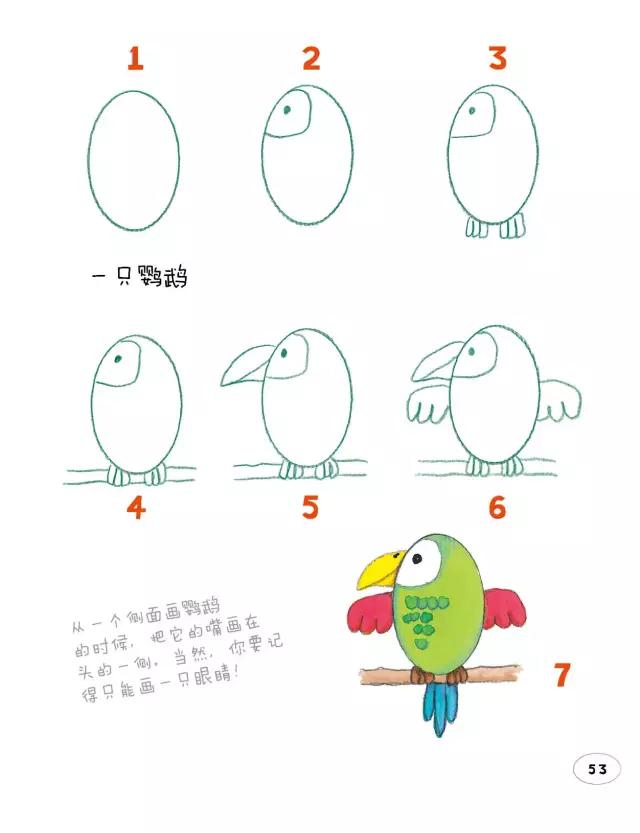 1

2

3

一只鹦鹉

4

5

6

从一个侧面画鹦鹉的时候，把它的嘴画在头的一侧。当然，你要记得只能画一只眼睛！

7

53