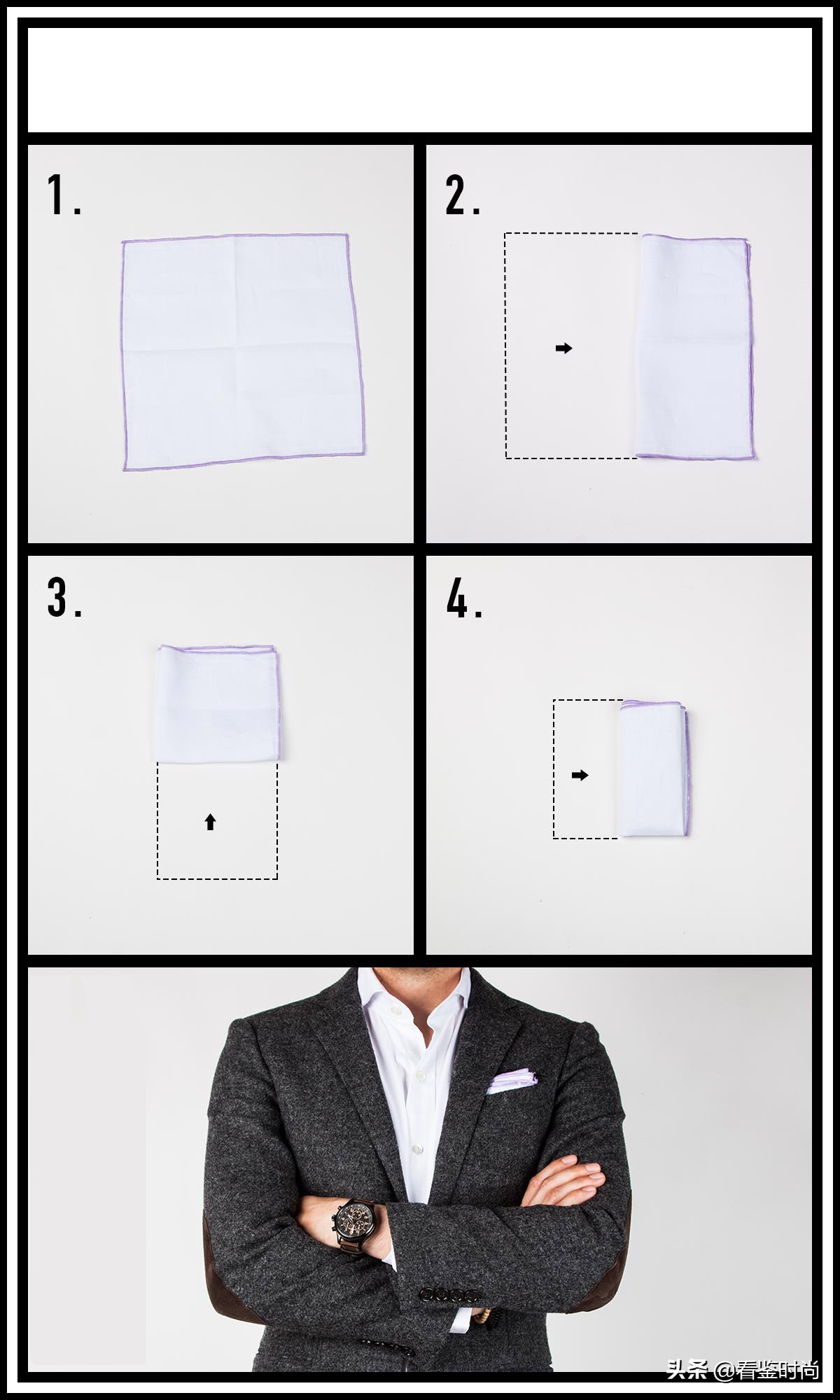 1.

2.

3.

4.

头条 @看鉴时尚