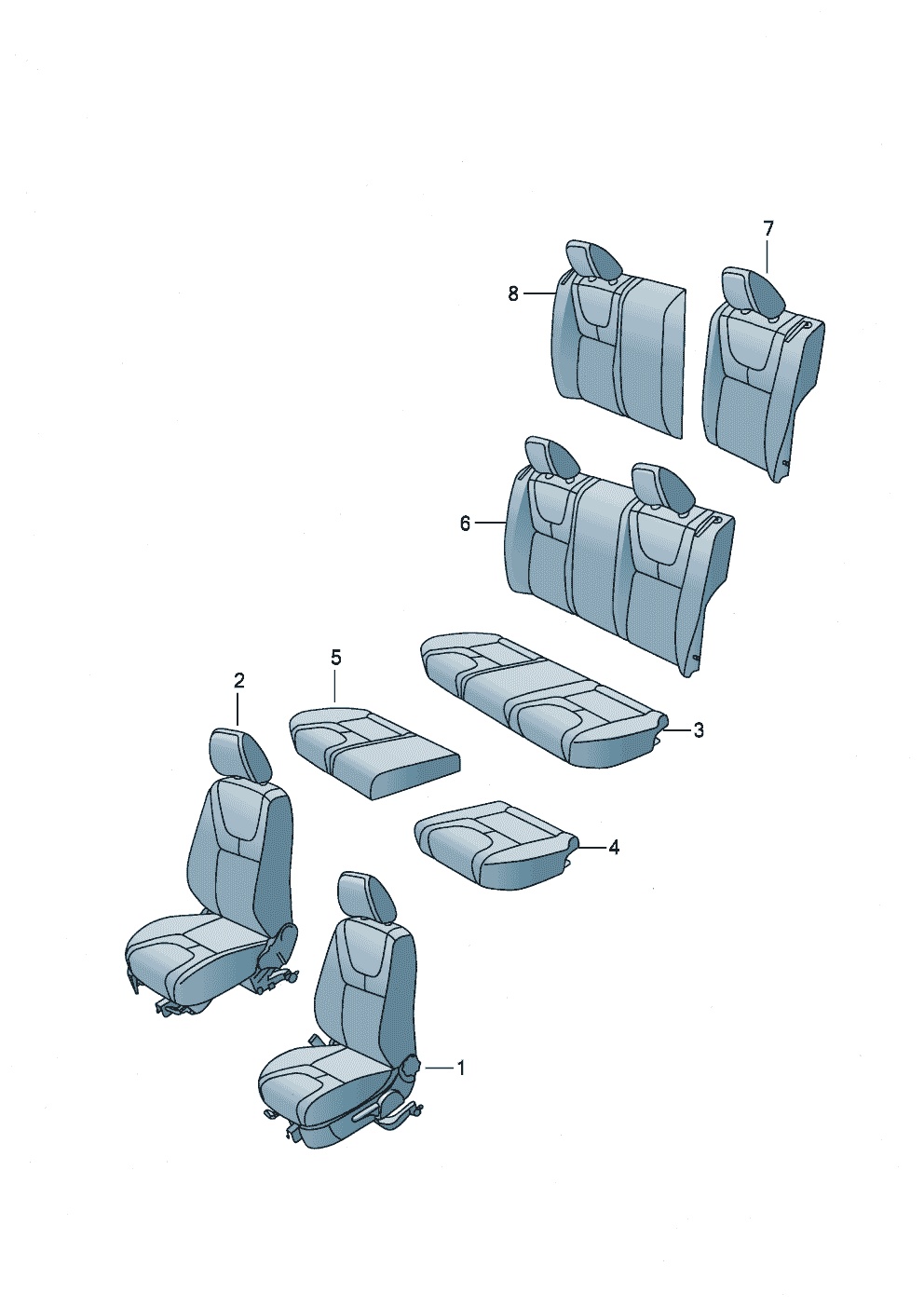 7
8
6
5
2
3
4
1