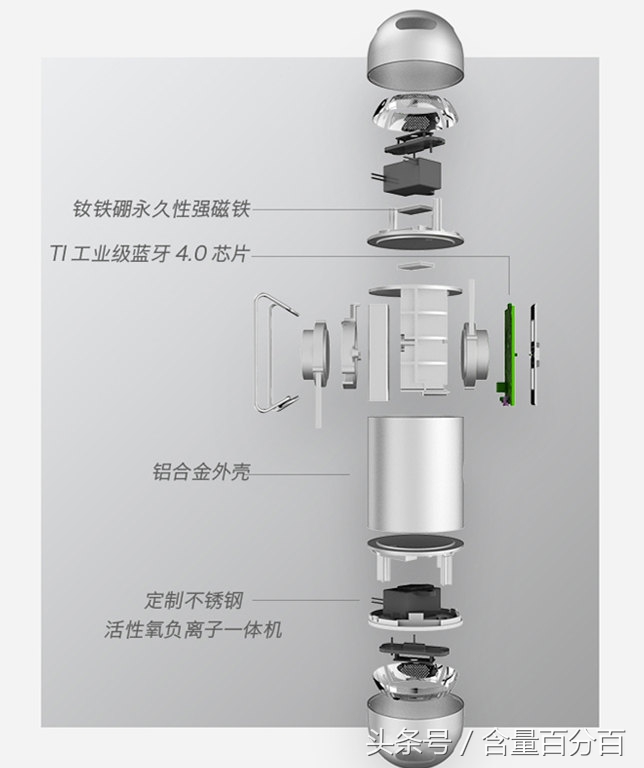 钕铁硼永久性强磁铁

TI 工业级蓝牙 4.0 芯片

铝合金外壳

定制不锈钢
活性氧负离子一体机

头条号 / 含量百分百