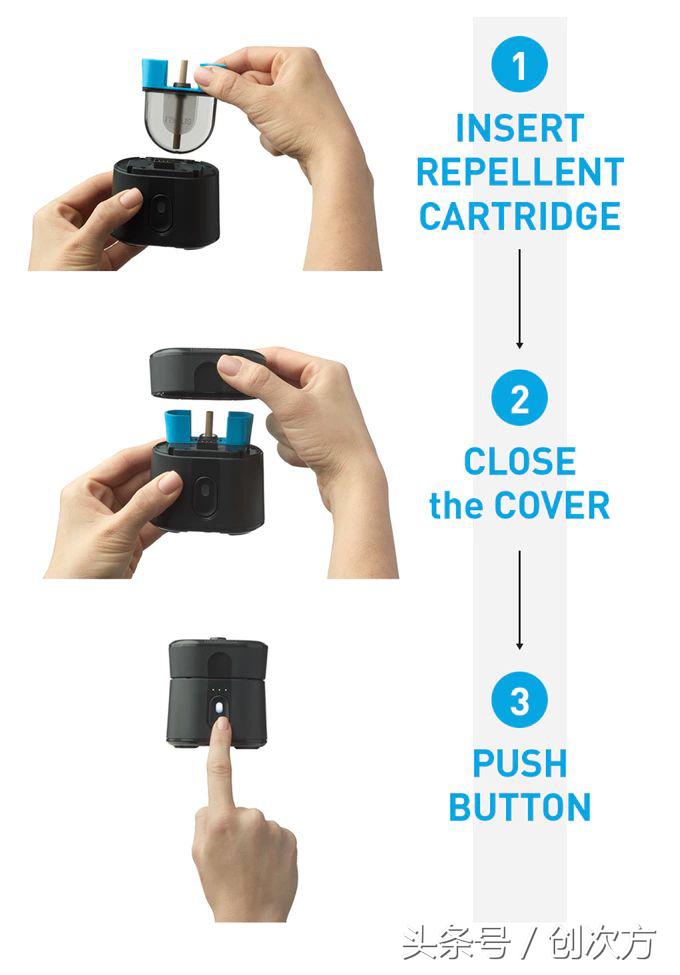 1
INSERT REPELLENT CARTRIDGE

2
CLOSE the COVER

3
PUSH BUTTON

头条号 / 创次方