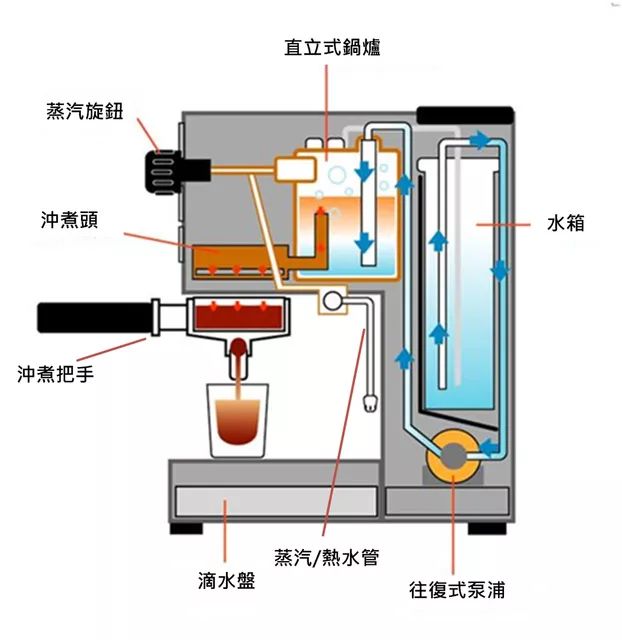 直立式鍋爐

蒸汽旋鈕

沖煮頭

水箱

沖煮把手

蒸汽/熱水管

滴水盤

往復式泵浦