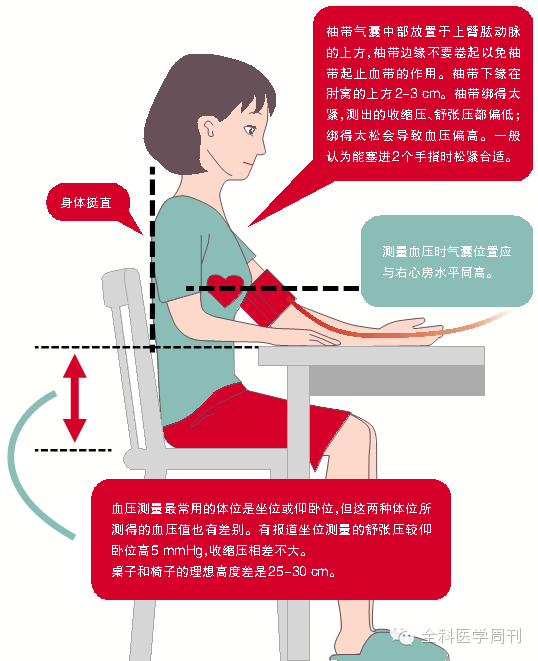 袖带气囊中部放置于上臂肱动脉的上方，袖带边缘不要卷起以免袖带起止血带的作用。袖带下缘在肘窝的上方2-3 cm。袖带绑得太紧，测出的收缩压、舒张压都偏低；绑得太松会导致血压偏高。一般认为能塞进2个手指时松紧合适。

身体挺直

测量血压时气囊位置应与右心房水平同高。

血压测量最常用的体位是坐位或仰卧位，但这两种体位所测得的血压值也有差别。有报道坐位测量的舒张压较仰卧位高5 mmHg，收缩压相差不大。
桌子和椅子的理想高度差是25-30 cm。

全科医学周刊