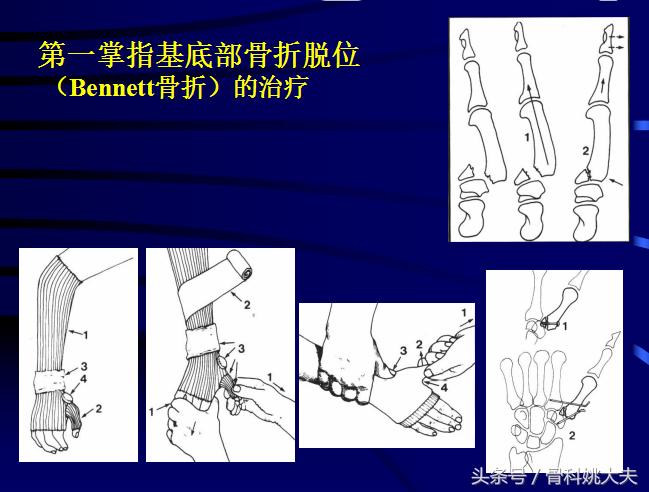 第一掌指基底部骨折脱位
（Bennett骨折）的治疗

1
2

1
3
4
2

2
3
1
1

1
3
2
4

1
2

头条号 / 骨科姚大夫