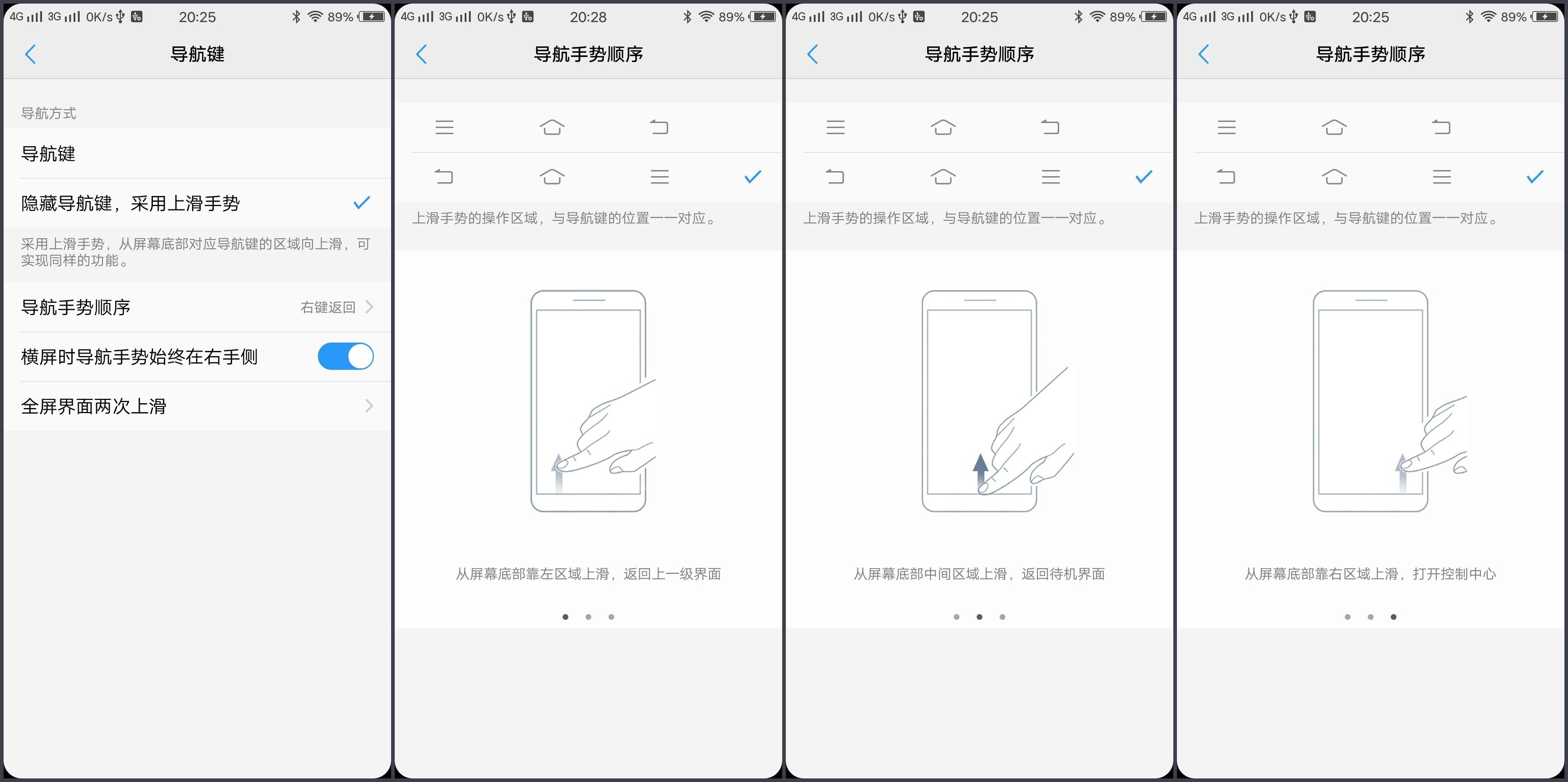 4G 3G 0K/s 20:25 89%

导航键

导航方式

导航键

隐藏导航键，采用上滑手势

采用上滑手势，从屏幕底部对应导航键的区域向上滑，可实现同样的功能。

导航手势顺序 右键返回

横屏时导航手势始终在右手侧

全屏界面两次上滑

4G 3G 0K/s 20:28 89%

导航手势顺序

上滑手势的操作区域，与导航键的位置一一对应。

从屏幕底部靠左区域上滑，返回上一级界面

4G 3G 0K/s 20:25 89%

导航手势顺序

上滑手势的操作区域，与导航键的位置一一对应。

从屏幕底部中间区域上滑，返回待机界面

4G 3G 0K/s 20:25 89%

导航手势顺序

上滑手势的操作区域，与导航键的位置一一对应。

从屏幕底部靠右区域上滑，打开控制中心