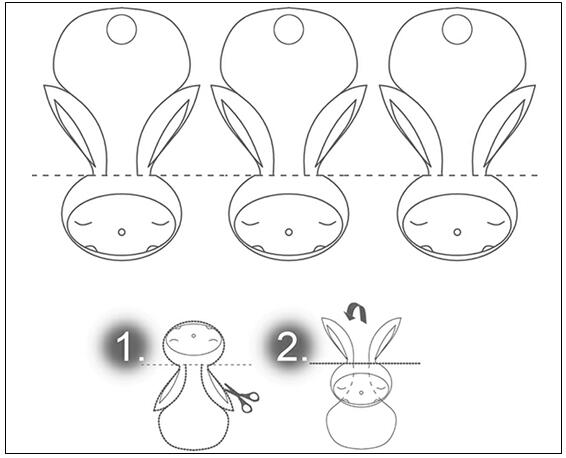 1.

2.