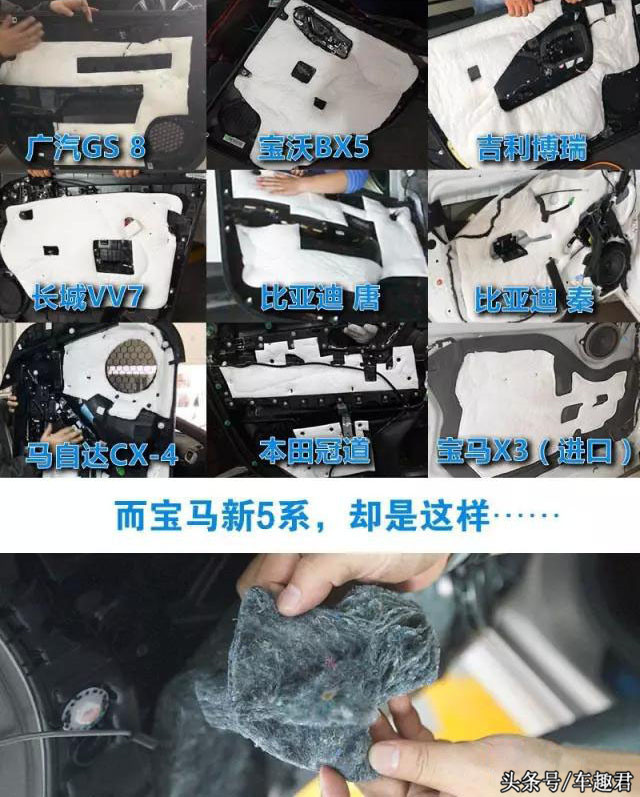 广汽GS 8

宝沃BX5

吉利博瑞

长城VV7

比亚迪 唐

比亚迪 秦

马自达CX-4

本田冠道

宝马X3（进口）

而宝马新5系，却是这样……

头条号/车趣君