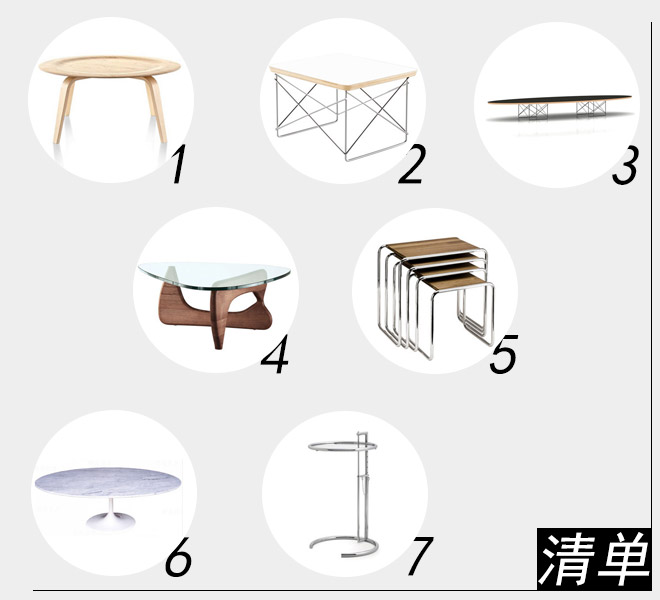 1
2
3
4
5
6
7
清单