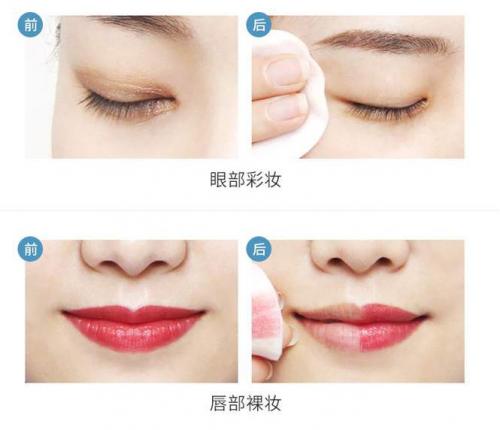 前

后

眼部彩妆

前

后

唇部裸妆