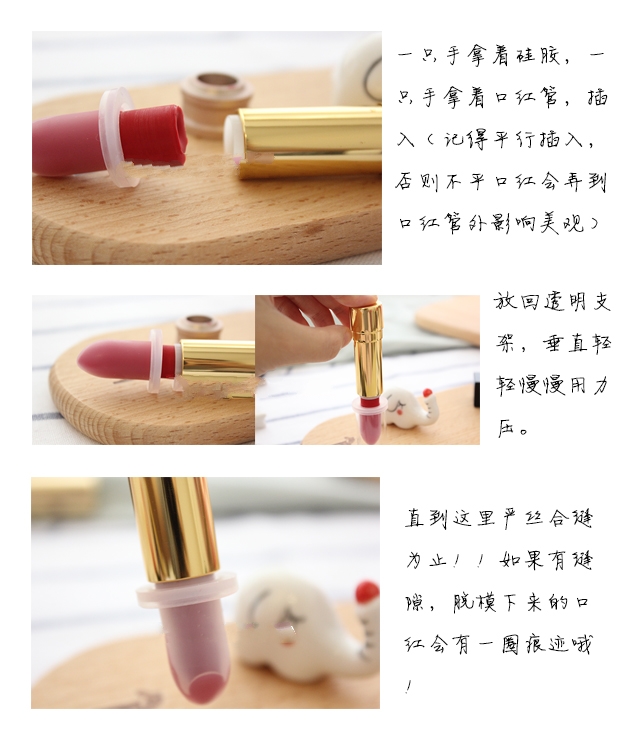 一只手拿着硅胶，一只手拿着口红管，插入（记得平行插入，否则不平口红会弄到口红管外影响美观）

放回透明支架，垂直轻轻慢慢用力压。

直到这里严丝合缝为止！！如果有缝隙，脱模下来的口红会有一圈痕迹哦！