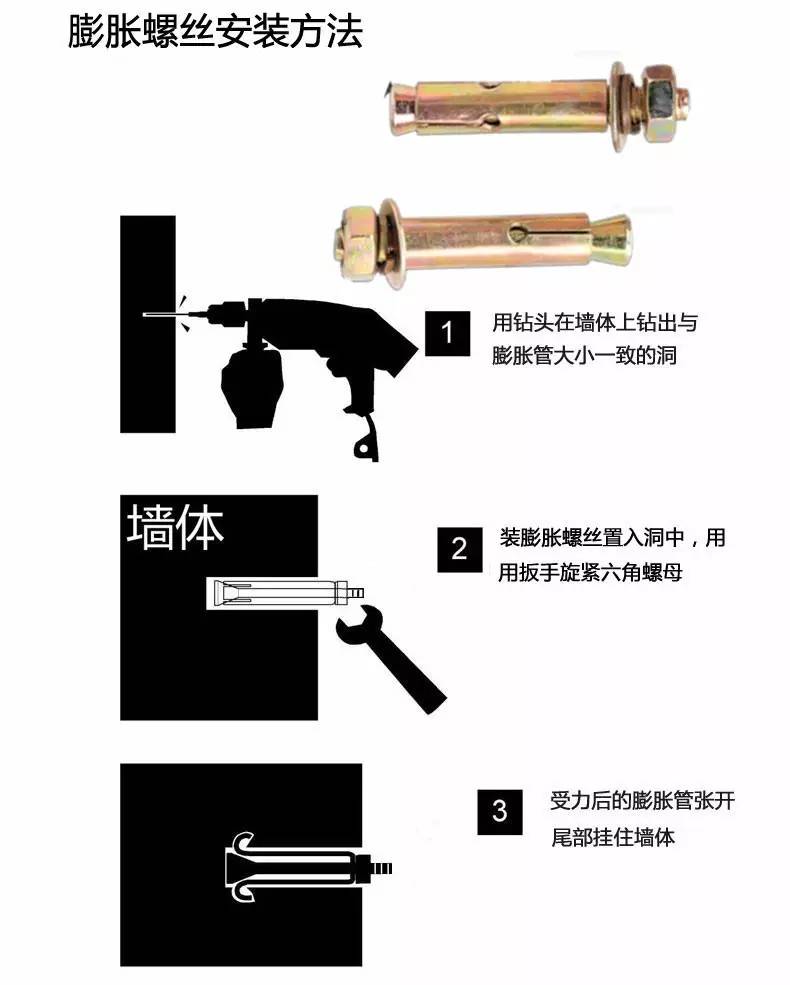 膨胀螺丝安装方法

1 用钻头在墙体上钻出与膨胀管大小一致的洞

墙体

2 装膨胀螺丝置入洞中，用用扳手旋紧六角螺母

3 受力后的膨胀管张开尾部挂住墙体