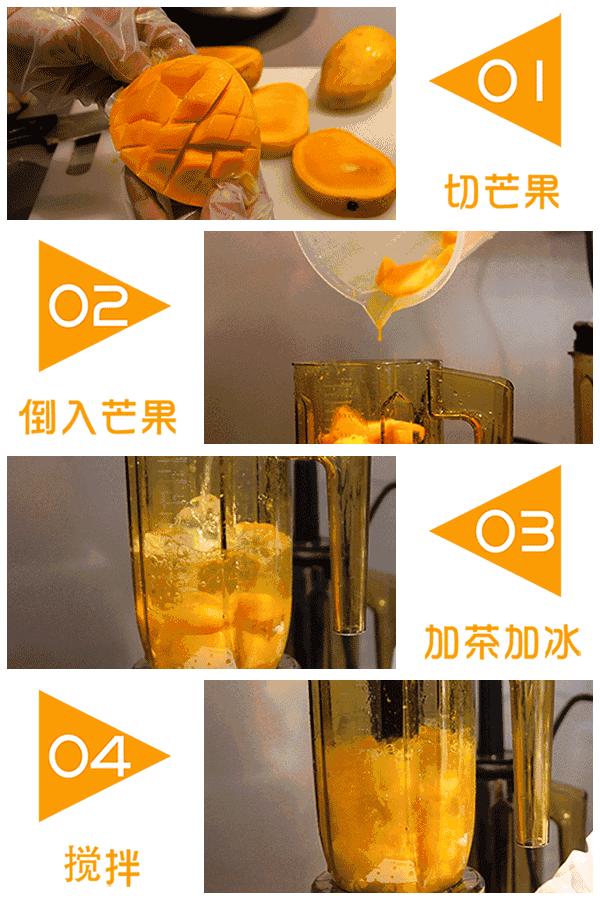 01
切芒果

02
倒入芒果

03
加茶加冰

04
搅拌