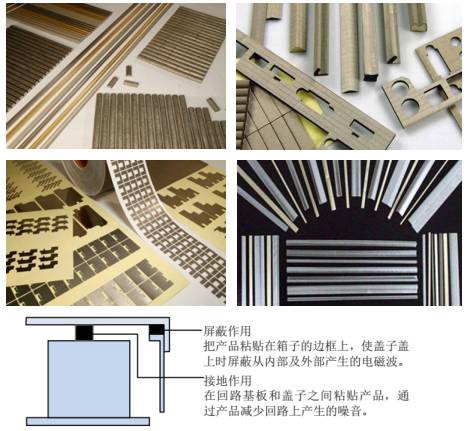 屏蔽作用
把产品粘贴在箱子的边框上，使盖子盖上时屏蔽从内部及外部产生的电磁波。

接地作用
在回路基板和盖子之间粘贴产品，通过产品减少回路上产生的噪音。