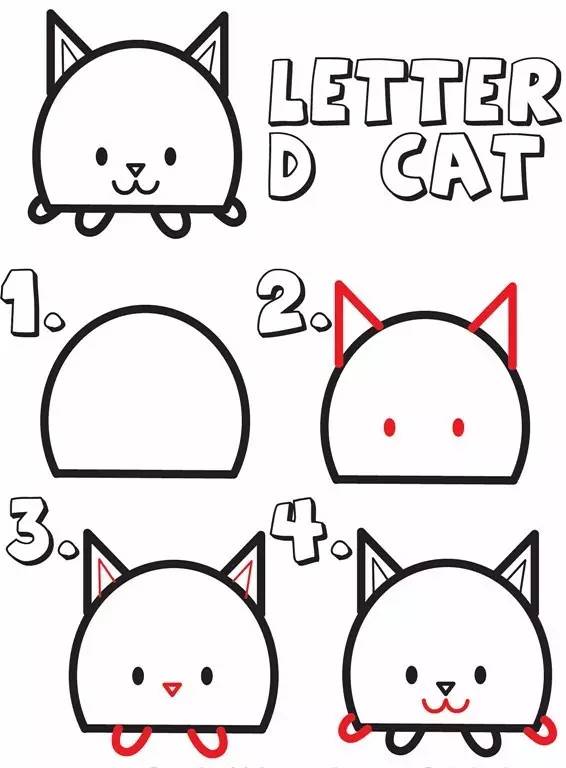 LETTER D CAT

1.

2.

3.

4.