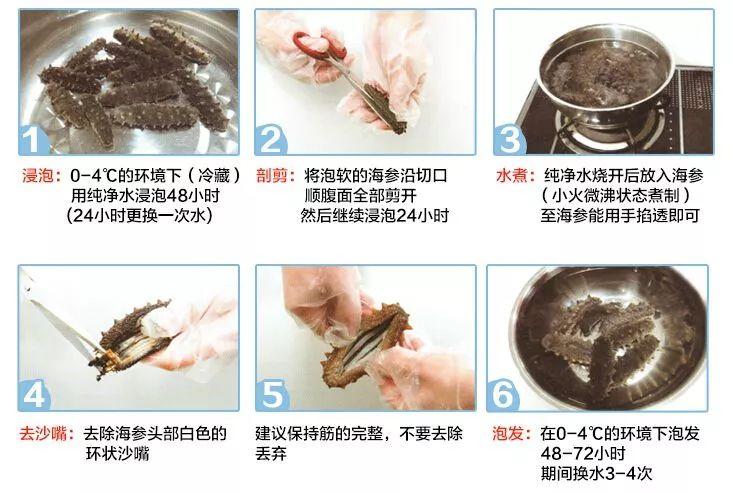 1

浸泡：0-4℃的环境下（冷藏）用纯净水浸泡48小时（24小时更换一次水）

2

剖剪：将泡软的海参沿切口顺腹面全部剪开然后继续浸泡24小时

3

水煮：纯净水烧开后放入海参（小火微沸状态煮制）至海参能用手掐透即可

4

去沙嘴：去除海参头部白色的环状沙嘴

5

建议保持筋的完整，不要去除丢弃

6

泡发：在0-4℃的环境下泡发48-72小时期间换水3-4次